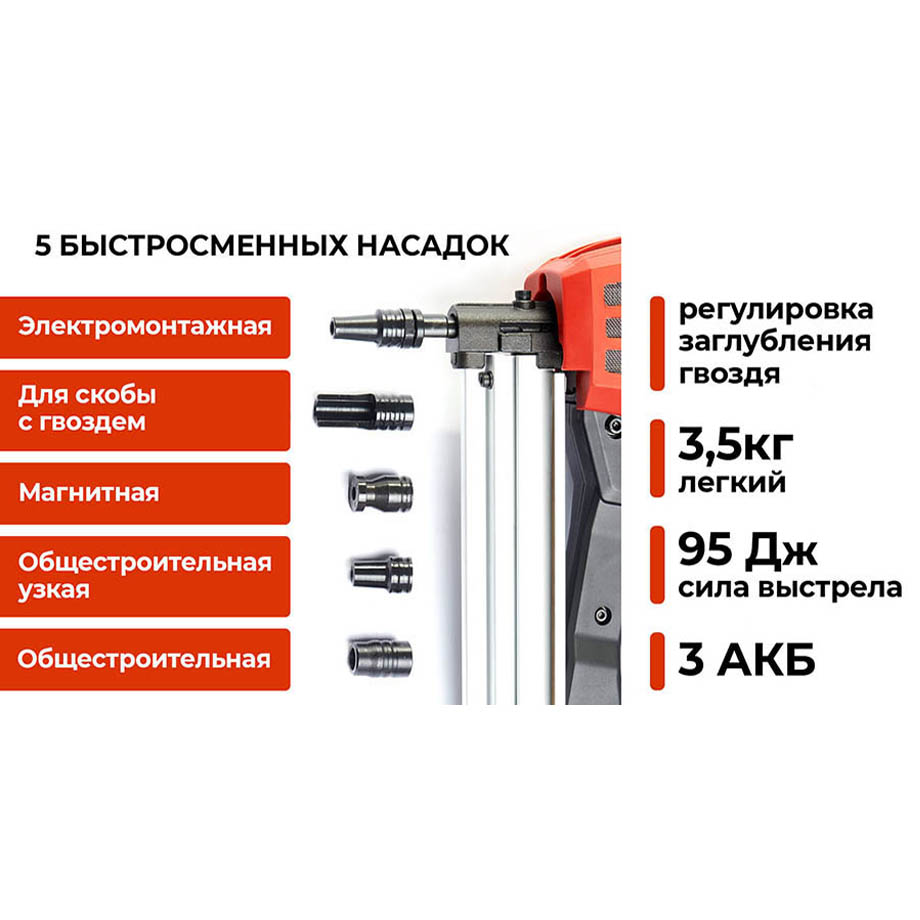 5 БЫСТРОСМЕННЫХ НАСАДОК

Электромонтажная

Для скобы с гвоздем

Магнитная

Общестроительная узкая

Общестроительная

регулировка заглубления гвоздя

3,5кг легкий

95 Дж сила выстрела

3 АКБ