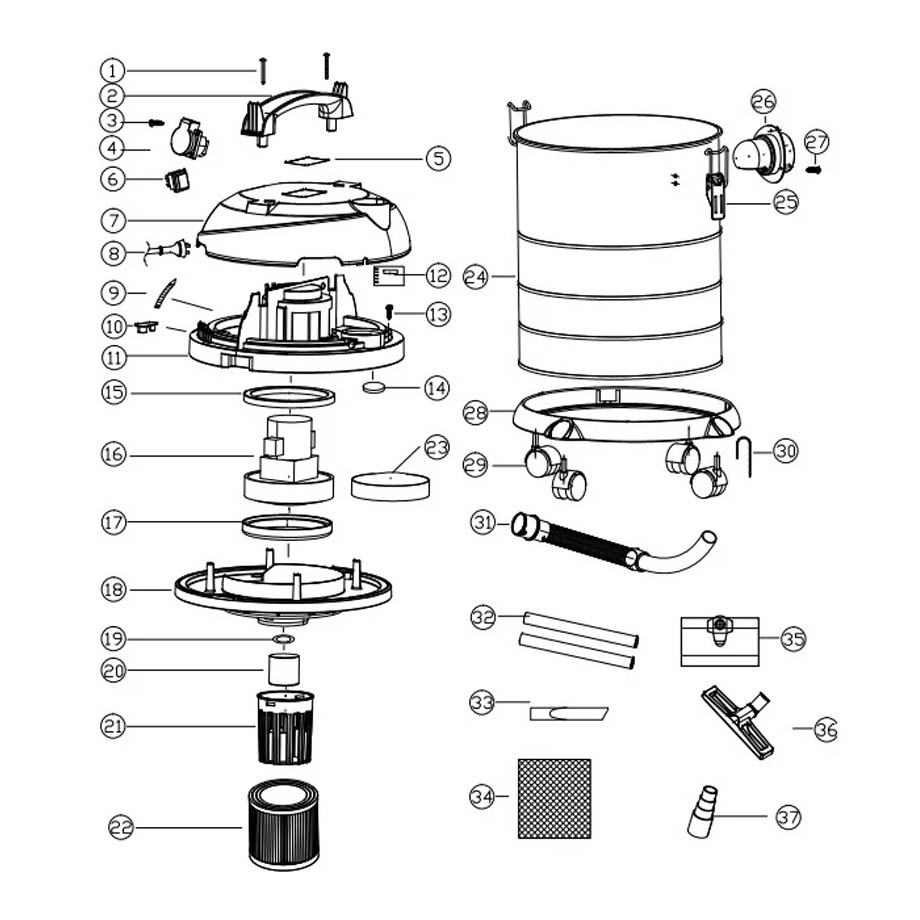 1
2
3
4
5
6
7
8
9
10
11
12
13
14
15
16
17
18
19
20
21
22
23
24
25
26
27
28
29
30
31
32
33
34
35
36
37