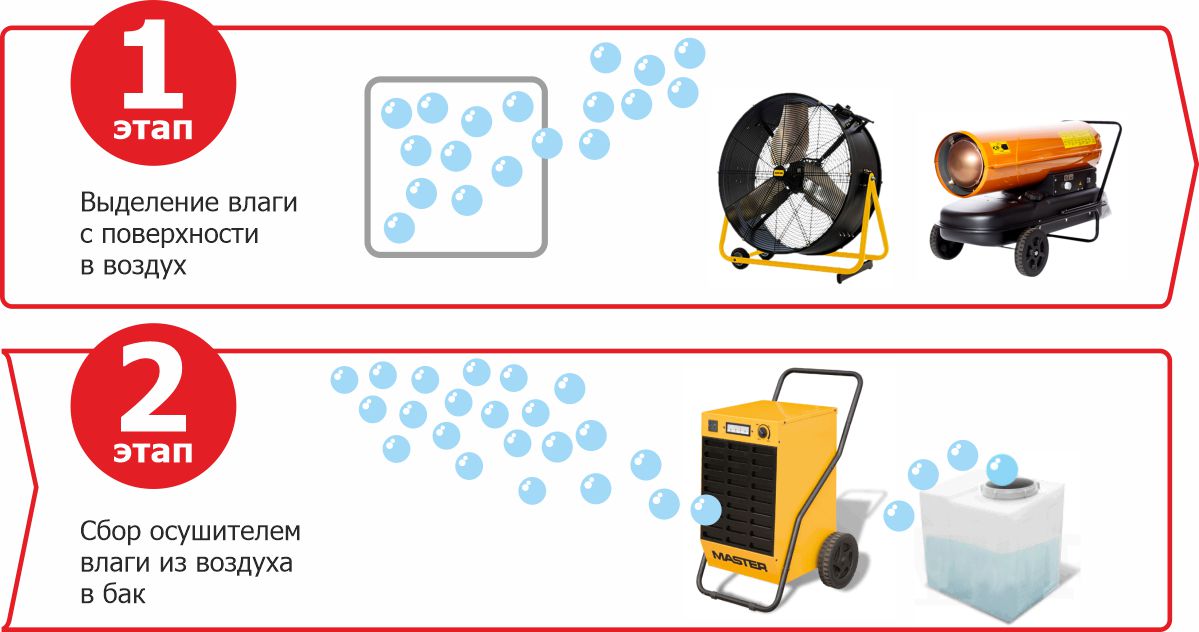 1
этап

Выделение влаги с поверхности в воздух

2
этап

Сбор осушителем влаги из воздуха в бак

MASTER