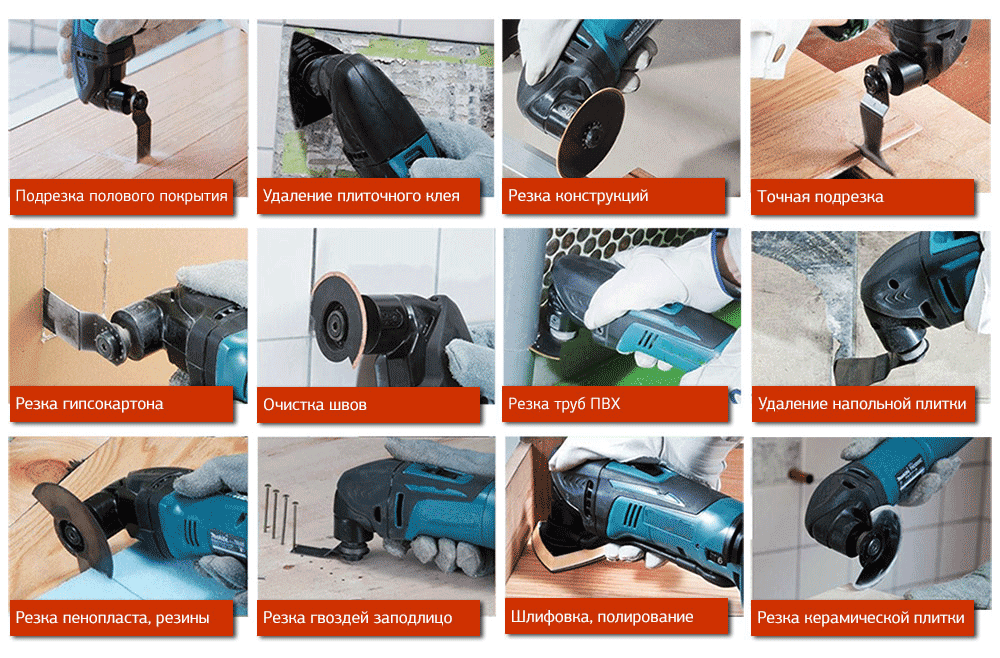 Подрезка полового покрытия

Удаление плиточного клея

Резка конструкций

Точная подрезка

Резка гипсокартона

Очистка швов

Резка труб ПВХ

Удаление напольной плитки

Резка пенопласта, резины

Резка гвоздей заподлицо

Шлифовка, полирование

Резка керамической плитки