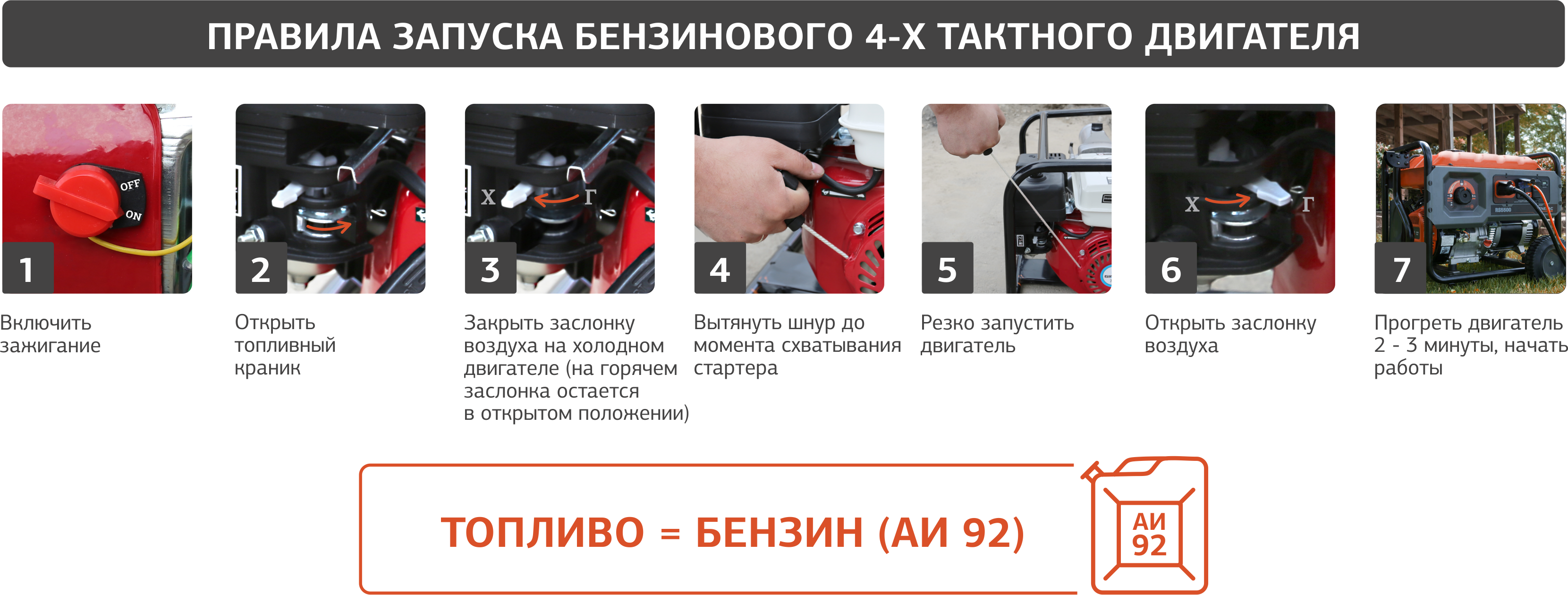 ПРАВИЛА ЗАПУСКА БЕНЗИНОВОГО 4-Х ТАКТНОГО ДВИГАТЕЛЯ

OFF
ON
1
Включить зажигание

2
Открыть топливный краник

Х Г
3
Закрыть заслонку воздуха на холодном двигателе (на горячем заслонка остается в открытом положении)

4
Вытянуть шнур до момента схватывания стартера

5
Резко запустить двигатель

Х Г
6
Открыть заслонку воздуха

7
Прогреть двигатель 2 - 3 минуты, начать работы

ТОПЛИВО = БЕНЗИН (АИ 92)

АИ 92