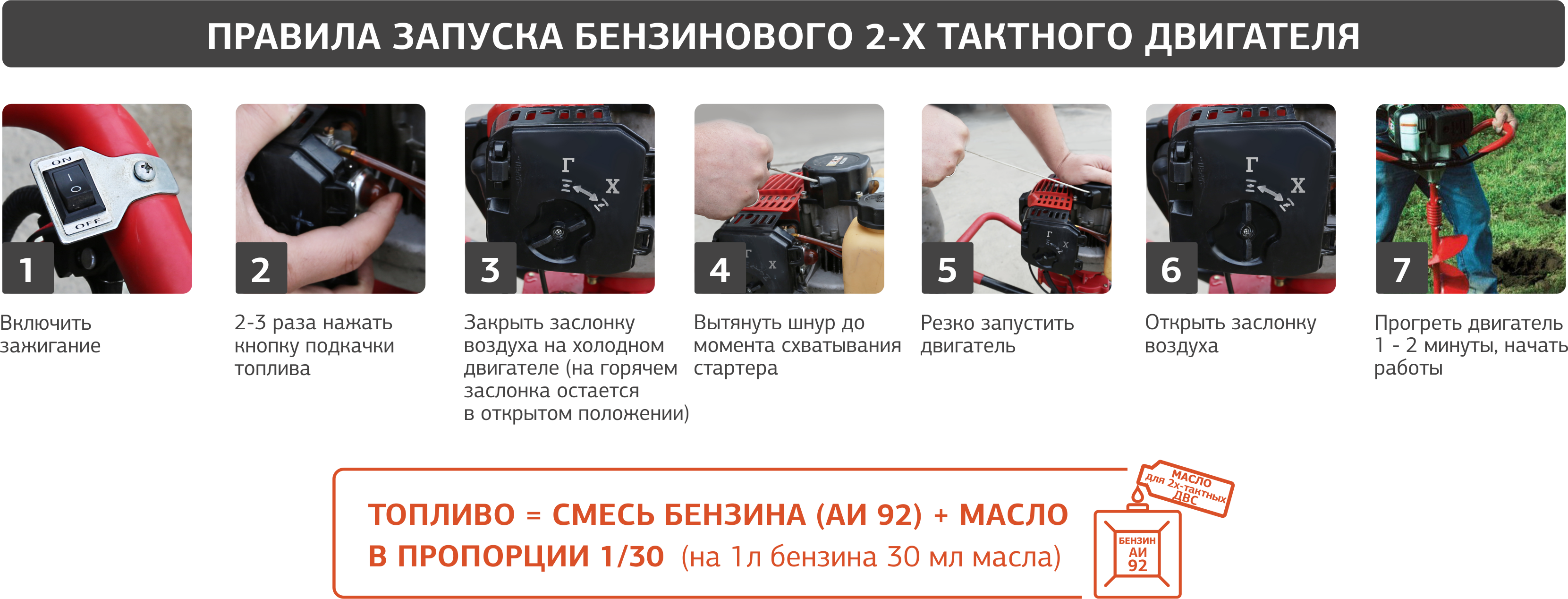 ПРАВИЛА ЗАПУСКА БЕНЗИНОВОГО 2-Х ТАКТНОГО ДВИГАТЕЛЯ

ON
OFF
1
Включить зажигание

2
2-3 раза нажать кнопку подкачки топлива

Г
Х
3
Закрыть заслонку воздуха на холодном двигателе (на горячем заслонка остается в открытом положении)

4
Вытянуть шнур до момента схватывания стартера

5
Резко запустить двигатель

Г
Х
6
Открыть заслонку воздуха

7
Прогреть двигатель 1 - 2 минуты, начать работы

ТОПЛИВО = СМЕСЬ БЕНЗИНА (АИ 92) + МАСЛО В ПРОПОРЦИИ 1/30 (на 1л бензина 30 мл масла)

МАСЛО для 2х-тактных ДВС

БЕНЗИН АИ 92